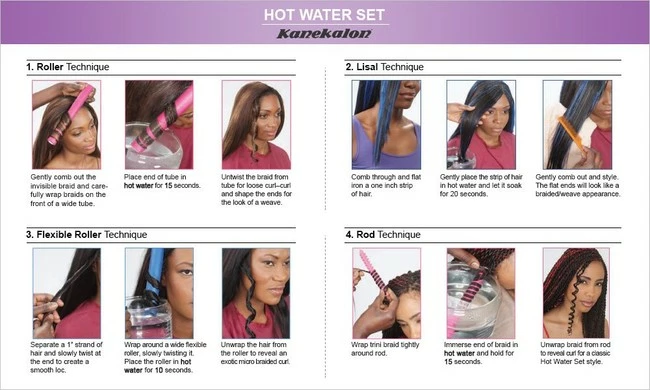 HOT WATER SET
Kanekalon

1. Roller Technique

Gently comb out the invisible braid and carefully wrap braids on the front of a wide tube.

Place end of tube in hot water for 15 seconds.

Untwist the braid from tube for loose curl–curl and shape the ends for the look of a weave.

2. Lisal Technique

Comb through and flat iron a one inch strip of hair.

Gently place the strip of hair in hot water and let it soak for 20 seconds.

Gently comb out and style. The flat ends will look like a braided/weave appearance.

3. Flexible Roller Technique

Separate a 1" strand of hair and slowly twist at the end to create a smooth loc.

Wrap around a wide flexible roller, slowly twisting it. Place the roller in hot water for 10 seconds.

Unwrap the hair from the roller to reveal an exotic micro braided curl.

4. Rod Technique

Wrap trini braid tightly around rod.

Immerse end of braid in hot water and hold for 15 seconds.

Unwrap braid from rod to reveal curl for a classic Hot Water Set style.