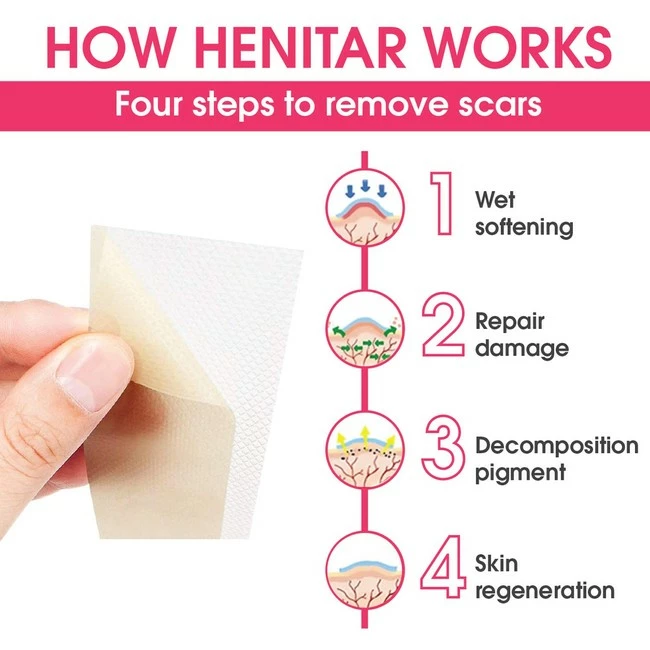 HOW HENITAR WORKS

Four steps to remove scars

1 Wet softening

2 Repair damage

3 Decomposition pigment

4 Skin regeneration