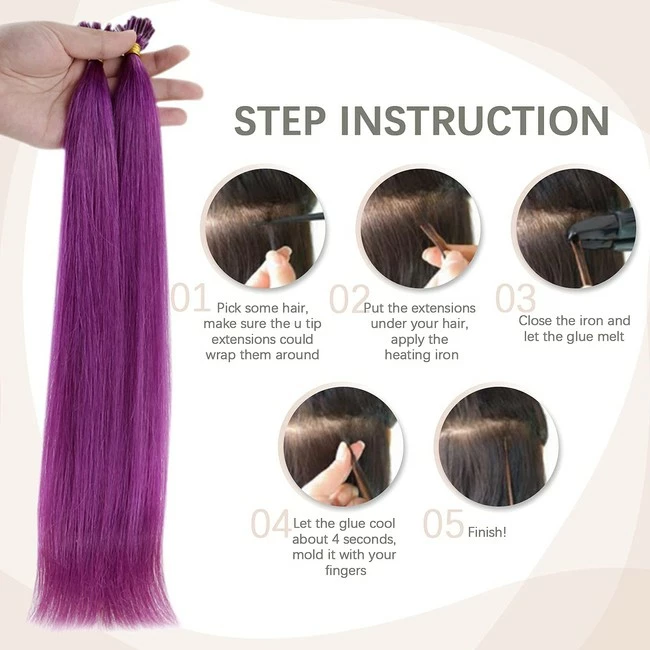 STEP INSTRUCTION

01 Pick some hair, make sure the u tip extensions could wrap them around

02 Put the extensions under your hair, apply the heating iron

03 Close the iron and let the glue melt

04 Let the glue cool about 4 seconds, mold it with your fingers

05 Finish!