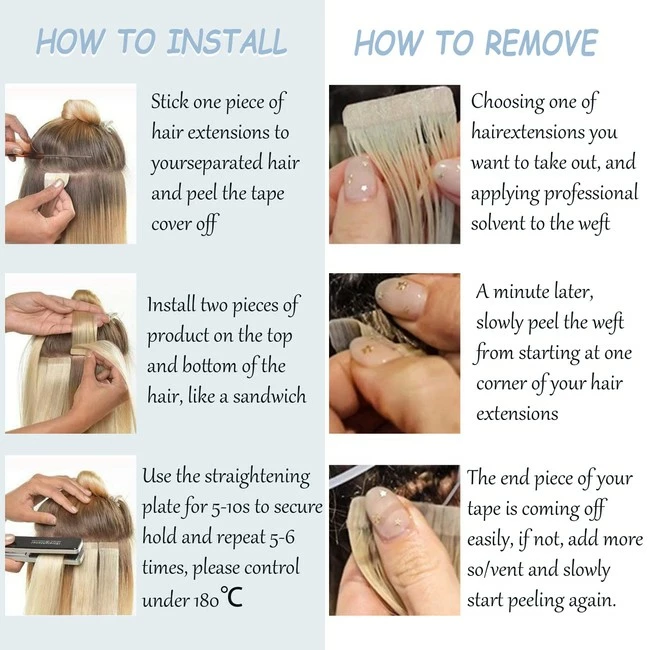 HOW TO INSTALL

Stick one piece of hair extensions to yourseparated hair and peel the tape cover off

Install two pieces of product on the top and bottom of the hair, like a sandwich

Use the straightening plate for 5-10s to secure hold and repeat 5-6 times, please control under 180℃

HOW TO REMOVE

Choosing one of hairextensions you want to take out, and applying professional solvent to the weft

A minute later, slowly peel the weft from starting at one corner of your hair extensions

The end piece of your tape is coming off easily, if not, add more so/vent and slowly start peeling again.